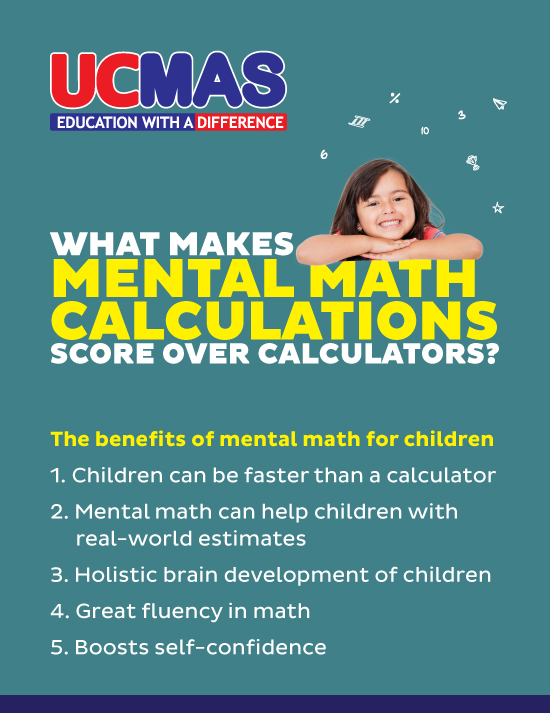 UCMAS
EDUCATION WITH A DIFFERENCE

%
III
10
3
6

WHAT MAKES
MENTAL MATH CALCULATIONS
SCORE OVER CALCULATORS?

The benefits of mental math for children

1. Children can be faster than a calculator
2. Mental math can help children with real-world estimates
3. Holistic brain development of children
4. Great fluency in math
5. Boosts self-confidence